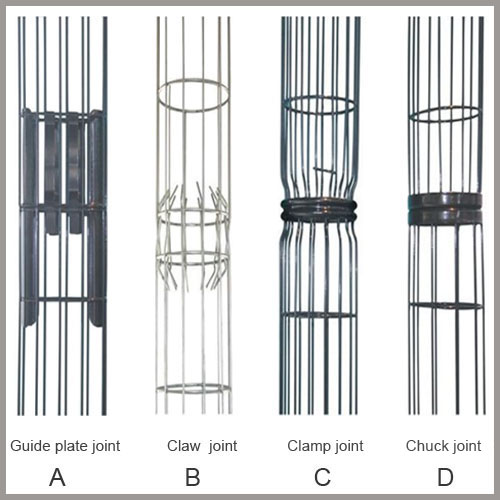 Guide plate joint
A

Claw joint
B

Clamp joint
C

Chuck joint
D